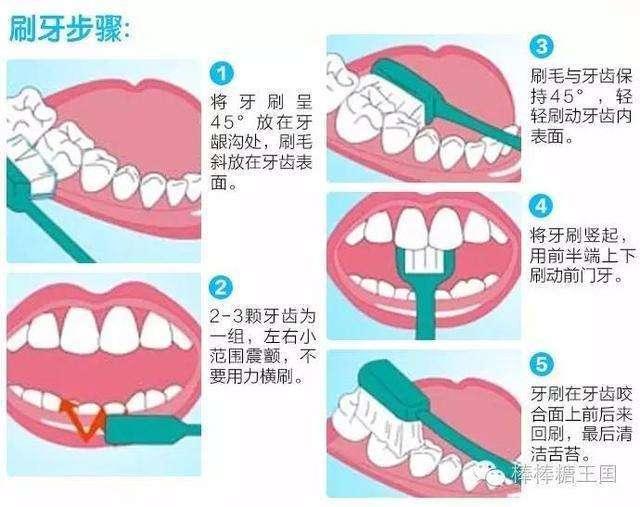 刷牙步骤:

1
将牙刷呈45°放在牙龈沟处，刷毛斜放在牙齿表面。

2
2-3颗牙齿为一组，左右小范围震颤，不要用力横刷。

3
刷毛与牙齿保持45°，轻轻刷动牙齿内表面。

4
将牙刷竖起，用前半端上下刷动前门牙。

5
牙刷在牙齿咬合面上前后来回刷，最后清洁舌苔。

棒棒糖王国